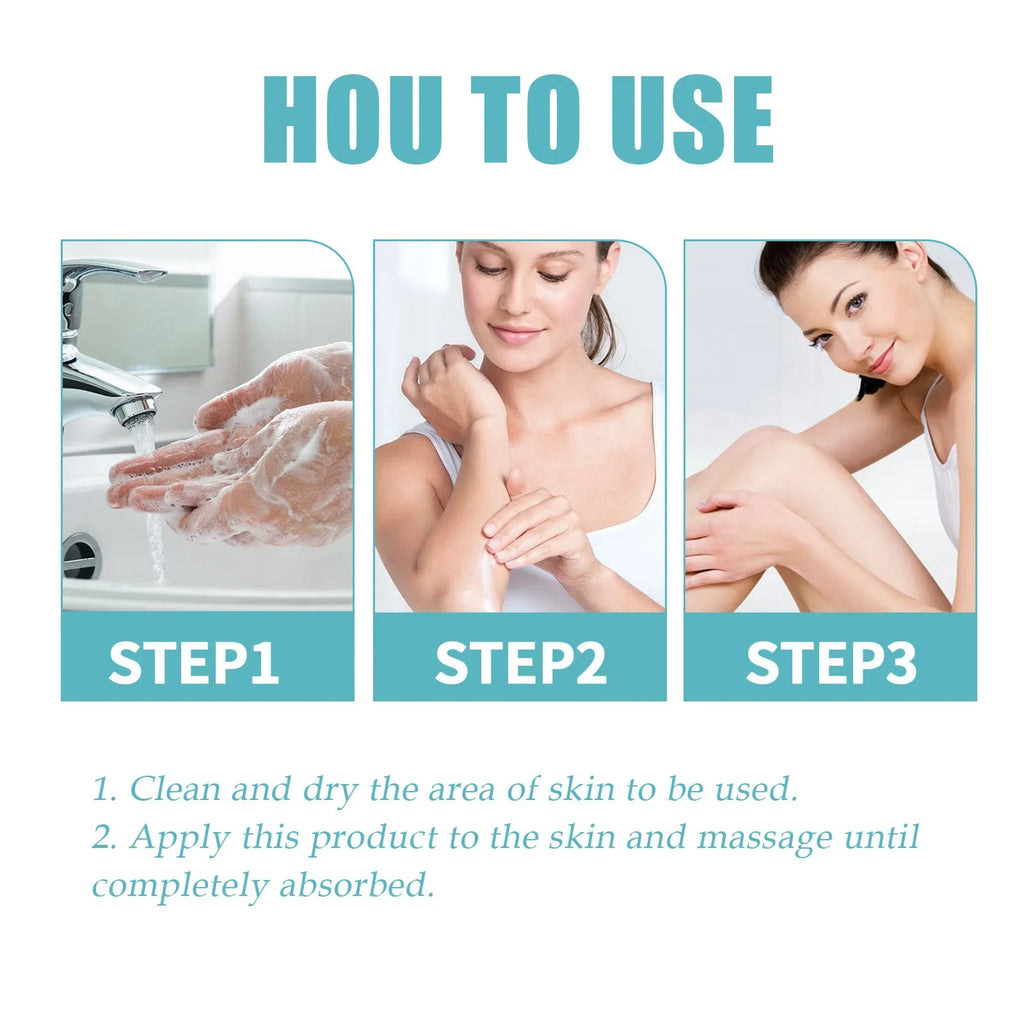 HOU TO USE

STEP1

STEP2

STEP3

1. Clean and dry the area of skin to be used.
2. Apply this product to the skin and massage until completely absorbed.